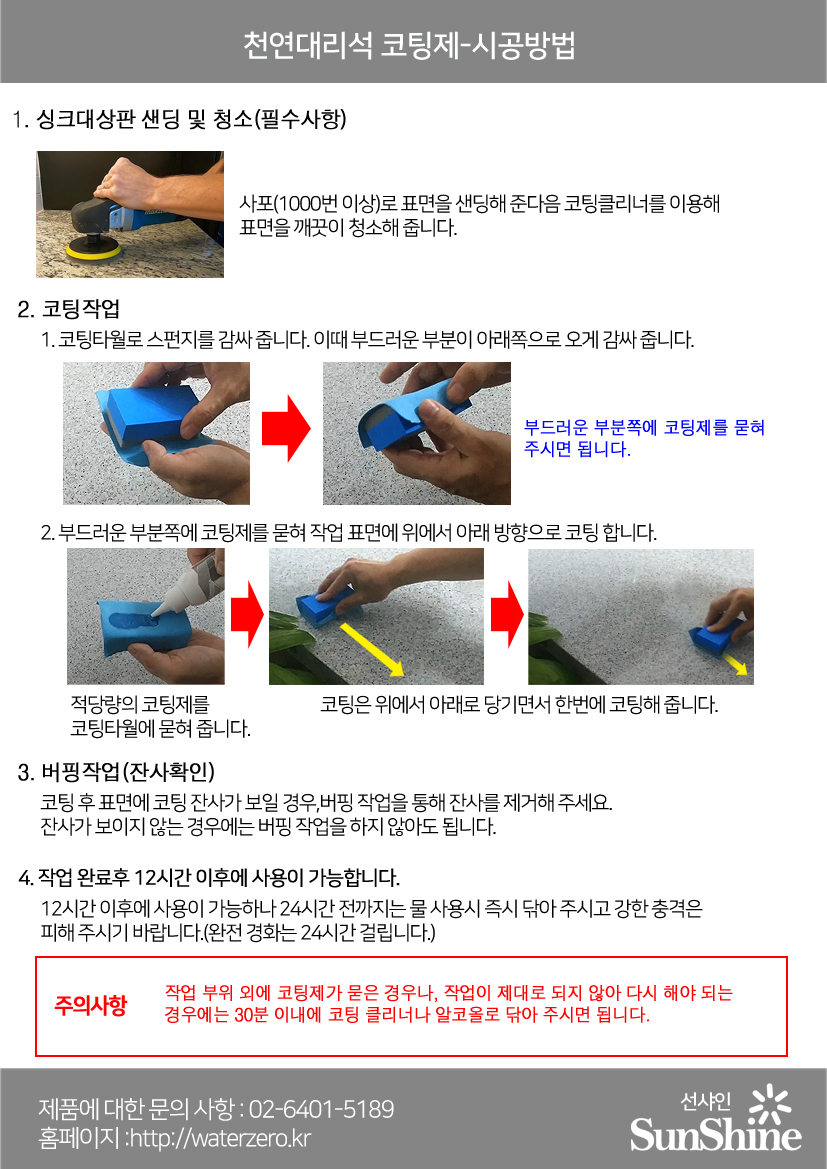 천연대리석 코팅제-시공방법

1. 싱크대상판 샌딩 및 청소(필수사항)

사포(1000번 이상)로 표면을 샌딩해 준다음 코팅클리너를 이용해 표면을 깨끗이 청소해 줍니다.

2. 코팅작업

1. 코팅타월로 스펀지를 감싸 줍니다. 이때 부드러운 부분이 아래쪽으로 오게 감싸 줍니다.

부드러운 부분쪽에 코팅제를 묻혀 주시면 됩니다.

2. 부드러운 부분쪽에 코팅제를 묻혀 작업 표면에 위에서 아래 방향으로 코팅 합니다.

적당량의 코팅제를 코팅타월에 묻혀 줍니다.

코팅은 위에서 아래로 당기면서 한번에 코팅해 줍니다.

3. 버핑작업(잔사확인)

코팅 후 표면에 코팅 잔사가 보일 경우,버핑 작업을 통해 잔사를 제거해 주세요.
잔사가 보이지 않는 경우에는 버핑 작업을 하지 않아도 됩니다.

4. 작업 완료후 12시간 이후에 사용이 가능합니다.

12시간 이후에 사용이 가능하나 24시간 전까지는 물 사용시 즉시 닦아 주시고 강한 충격은 피해 주시기 바랍니다.(완전 경화는 24시간 걸립니다.)

주의사항

작업 부위 외에 코팅제가 묻은 경우나, 작업이 제대로 되지 않아 다시 해야 되는 경우에는 30분 이내에 코팅 클리너나 알코올로 닦아 주시면 됩니다.

제품에 대한 문의 사항 : 02-6401-5189
홈페이지 :http://waterzero.kr

선샤인
SunShine