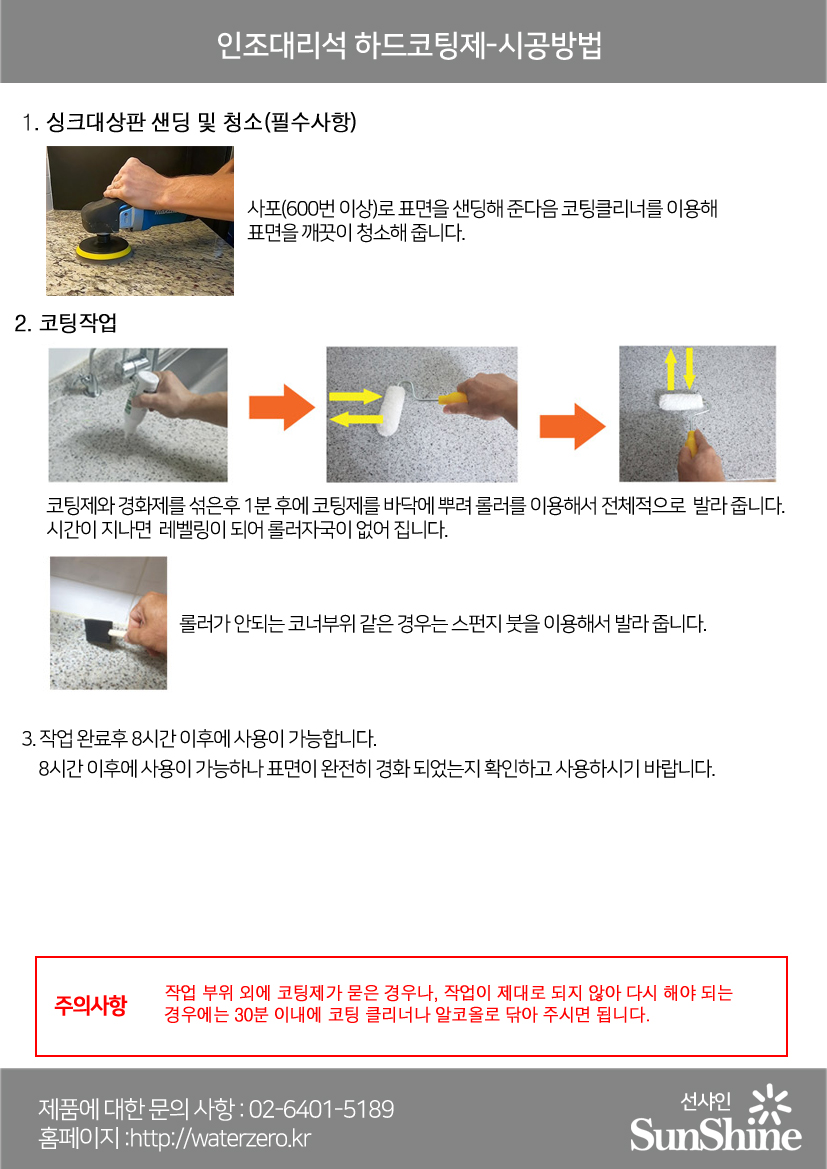 인조대리석 하드코팅제-시공방법

1. 싱크대상판 샌딩 및 청소(필수사항)

사포(600번 이상)로 표면을 샌딩해 준다음 코팅클리너를 이용해 표면을 깨끗이 청소해 줍니다.

2. 코팅작업

코팅제와 경화제를 섞은후 1분 후에 코팅제를 바닥에 뿌려 롤러를 이용해서 전체적으로 발라 줍니다.
시간이 지나면 레벨링이 되어 롤러자국이 없어 집니다.

롤러가 안되는 코너부위 같은 경우는 스펀지 붓을 이용해서 발라 줍니다.

3. 작업 완료후 8시간 이후에 사용이 가능합니다.
8시간 이후에 사용이 가능하나 표면이 완전히 경화 되었는지 확인하고 사용하시기 바랍니다.

주의사항

작업 부위 외에 코팅제가 묻은 경우나, 작업이 제대로 되지 않아 다시 해야 되는 경우에는 30분 이내에 코팅 클리너나 알코올로 닦아 주시면 됩니다.

제품에 대한 문의 사항 : 02-6401-5189
홈페이지 :http://waterzero.kr

선샤인
SunShine