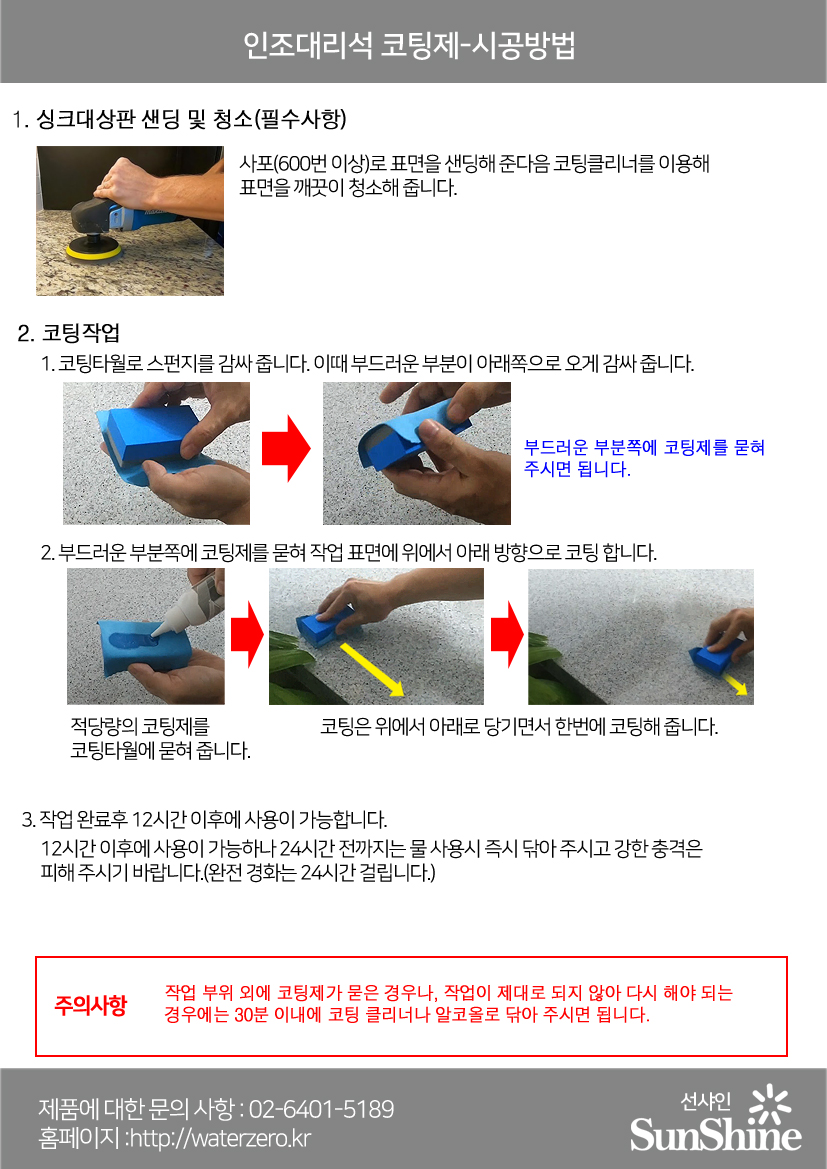 인조대리석 코팅제-시공방법

1. 싱크대상판 샌딩 및 청소(필수사항)

사포(600번 이상)로 표면을 샌딩해 준다음 코팅클리너를 이용해 표면을 깨끗이 청소해 줍니다.

2. 코팅작업

1. 코팅타월로 스펀지를 감싸 줍니다. 이때 부드러운 부분이 아래쪽으로 오게 감싸 줍니다.

부드러운 부분쪽에 코팅제를 묻혀 주시면 됩니다.

2. 부드러운 부분쪽에 코팅제를 묻혀 작업 표면에 위에서 아래 방향으로 코팅 합니다.

적당량의 코팅제를 코팅타월에 묻혀 줍니다.

코팅은 위에서 아래로 당기면서 한번에 코팅해 줍니다.

3. 작업 완료후 12시간 이후에 사용이 가능합니다.
12시간 이후에 사용이 가능하나 24시간 전까지는 물 사용시 즉시 닦아 주시고 강한 충격은 피해 주시기 바랍니다.(완전 경화는 24시간 걸립니다.)

주의사항

작업 부위 외에 코팅제가 묻은 경우나, 작업이 제대로 되지 않아 다시 해야 되는 경우에는 30분 이내에 코팅 클리너나 알코올로 닦아 주시면 됩니다.

제품에 대한 문의 사항 : 02-6401-5189
홈페이지 :http://waterzero.kr

선샤인
SunShine