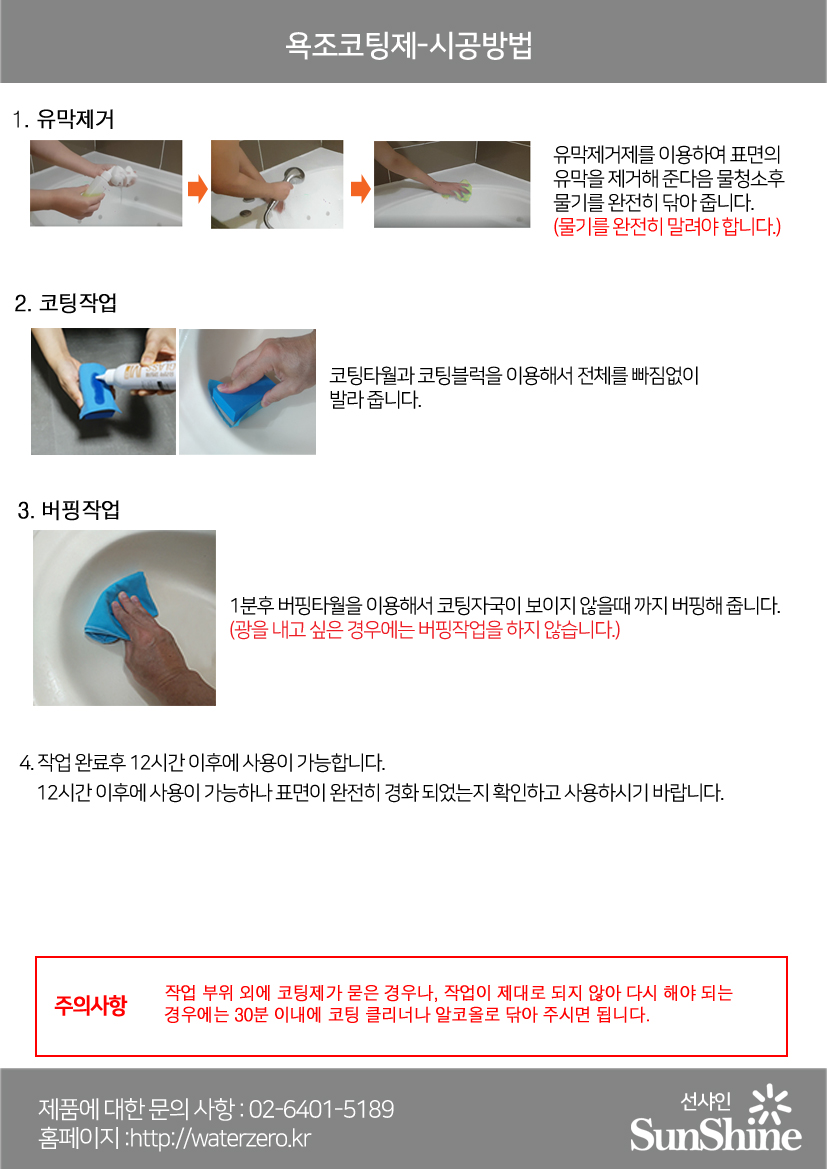 욕조코팅제-시공방법

1. 유막제거

유막제거제를 이용하여 표면의 유막을 제거해 준다음 물청소후 물기를 완전히 닦아 줍니다.
(물기를 완전히 말려야 합니다.)

2. 코팅작업

코팅타월과 코팅블럭을 이용해서 전체를 빠짐없이 발라 줍니다.

3. 버핑작업

1분후 버핑타월을 이용해서 코팅자국이 보이지 않을때 까지 버핑해 줍니다.
(광을 내고 싶은 경우에는 버핑작업을 하지 않습니다.)

4. 작업 완료후 12시간 이후에 사용이 가능합니다.
12시간 이후에 사용이 가능하나 표면이 완전히 경화 되었는지 확인하고 사용하시기 바랍니다.

주의사항

작업 부위 외에 코팅제가 묻은 경우나, 작업이 제대로 되지 않아 다시 해야 되는 경우에는 30분 이내에 코팅 클리너나 알코올로 닦아 주시면 됩니다.

제품에 대한 문의 사항 : 02-6401-5189
홈페이지 :http://waterzero.kr

선샤인
SunShine