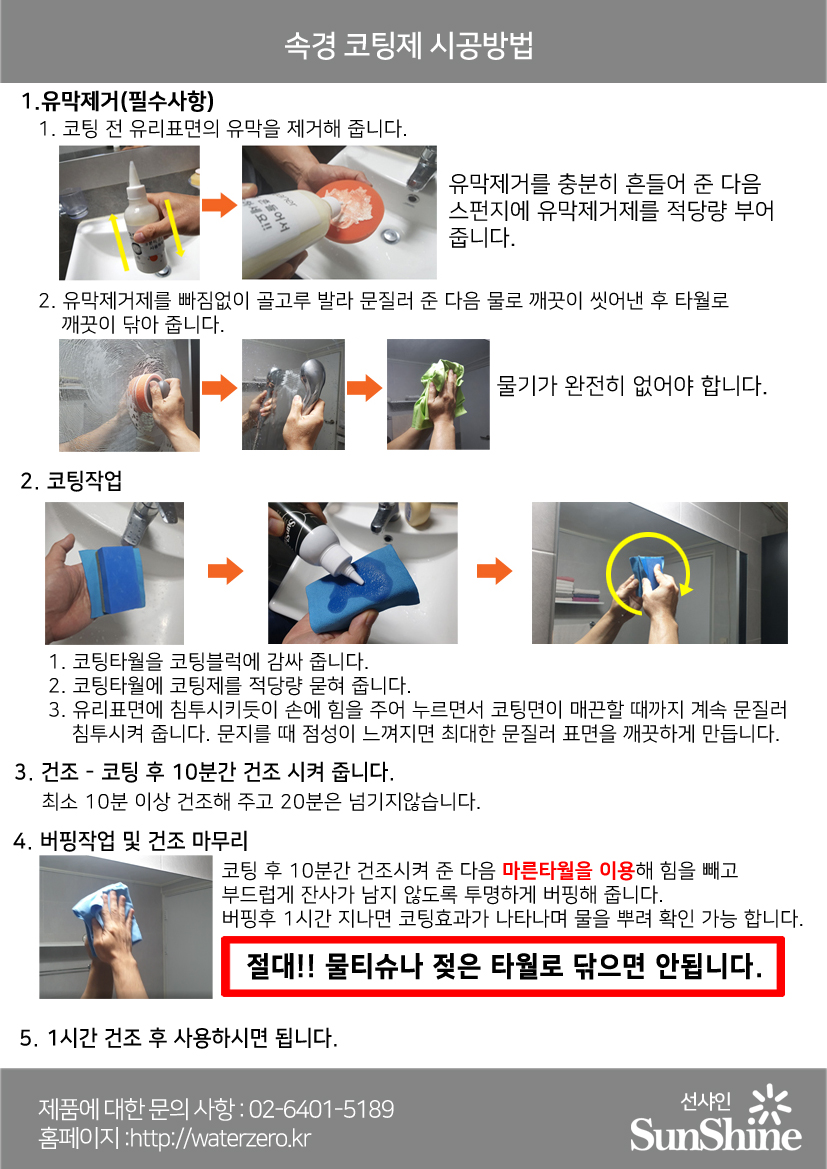 속경 코팅제 시공방법

1.유막제거(필수사항)

1. 코팅 전 유리표면의 유막을 제거해 줍니다.

유막제거를 충분히 흔들어 준 다음 스펀지에 유막제거제를 적당량 부어 줍니다.

2. 유막제거제를 빠짐없이 골고루 발라 문질러 준 다음 물로 깨끗이 씻어낸 후 타월로 깨끗이 닦아 줍니다.

물기가 완전히 없어야 합니다.

2. 코팅작업

1. 코팅타월을 코팅블럭에 감싸 줍니다.
2. 코팅타월에 코팅제를 적당량 묻혀 줍니다.
3. 유리표면에 침투시키듯이 손에 힘을 주어 누르면서 코팅면이 매끈할 때까지 계속 문질러 침투시켜 줍니다. 문지를 때 점성이 느껴지면 최대한 문질러 표면을 깨끗하게 만듭니다.

3. 건조 - 코팅 후 10분간 건조 시켜 줍니다.

최소 10분 이상 건조해 주고 20분은 넘기지않습니다.

4. 버핑작업 및 건조 마무리

코팅 후 10분간 건조시켜 준 다음 마른타월을 이용해 힘을 빼고 부드럽게 잔사가 남지 않도록 투명하게 버핑해 줍니다.
버핑후 1시간 지나면 코팅효과가 나타나며 물을 뿌려 확인 가능 합니다.

절대!! 물티슈나 젖은 타월로 닦으면 안됩니다.

5. 1시간 건조 후 사용하시면 됩니다.

제품에 대한 문의 사항 : 02-6401-5189
홈페이지 :http://waterzero.kr

선샤인
SunShine