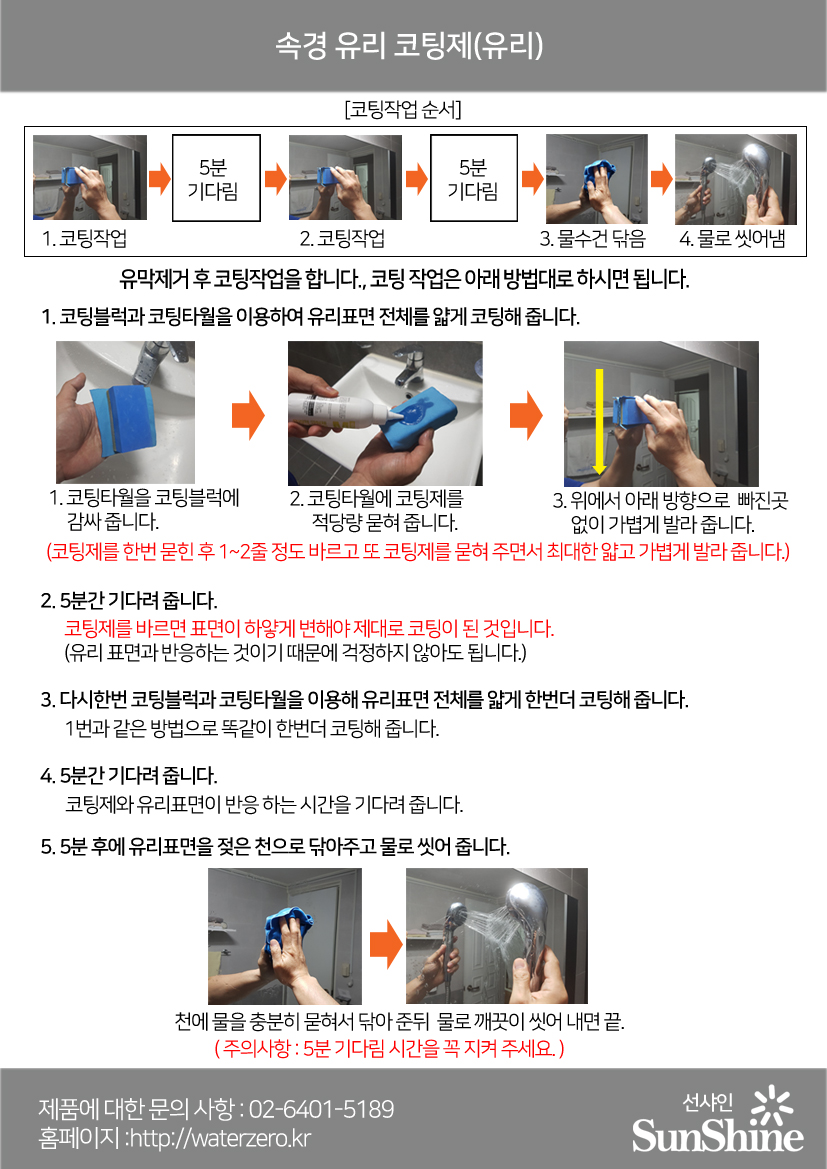 속경 유리 코팅제(유리)

[코팅작업 순서]

1. 코팅작업

5분 기다림

2. 코팅작업

5분 기다림

3. 물수건 닦음

4. 물로 씻어냄

유막제거 후 코팅작업을 합니다., 코팅 작업은 아래 방법대로 하시면 됩니다.

1. 코팅블럭과 코팅타월을 이용하여 유리표면 전체를 얇게 코팅해 줍니다.

1. 코팅타월을 코팅블럭에 감싸 줍니다.

2. 코팅타월에 코팅제를 적당량 묻혀 줍니다.

3. 위에서 아래 방향으로 빠진곳 없이 가볍게 발라 줍니다.

(코팅제를 한번 묻힌 후 1~2줄 정도 바르고 또 코팅제를 묻혀 주면서 최대한 얇고 가볍게 발라 줍니다.)

2. 5분간 기다려 줍니다.
코팅제를 바르면 표면이 하얗게 변해야 제대로 코팅이 된 것입니다.
(유리 표면과 반응하는 것이기 때문에 걱정하지 않아도 됩니다.)

3. 다시한번 코팅블럭과 코팅타월을 이용해 유리표면 전체를 얇게 한번더 코팅해 줍니다.
1번과 같은 방법으로 똑같이 한번더 코팅해 줍니다.

4. 5분간 기다려 줍니다.
코팅제와 유리표면이 반응 하는 시간을 기다려 줍니다.

5. 5분 후에 유리표면을 젖은 천으로 닦아주고 물로 씻어 줍니다.

천에 물을 충분히 묻혀서 닦아 준뒤 물로 깨끗이 씻어 내면 끝.
( 주의사항 : 5분 기다림 시간을 꼭 지켜 주세요. )

제품에 대한 문의 사항 : 02-6401-5189
홈페이지 :http://waterzero.kr

선샤인
SunShine