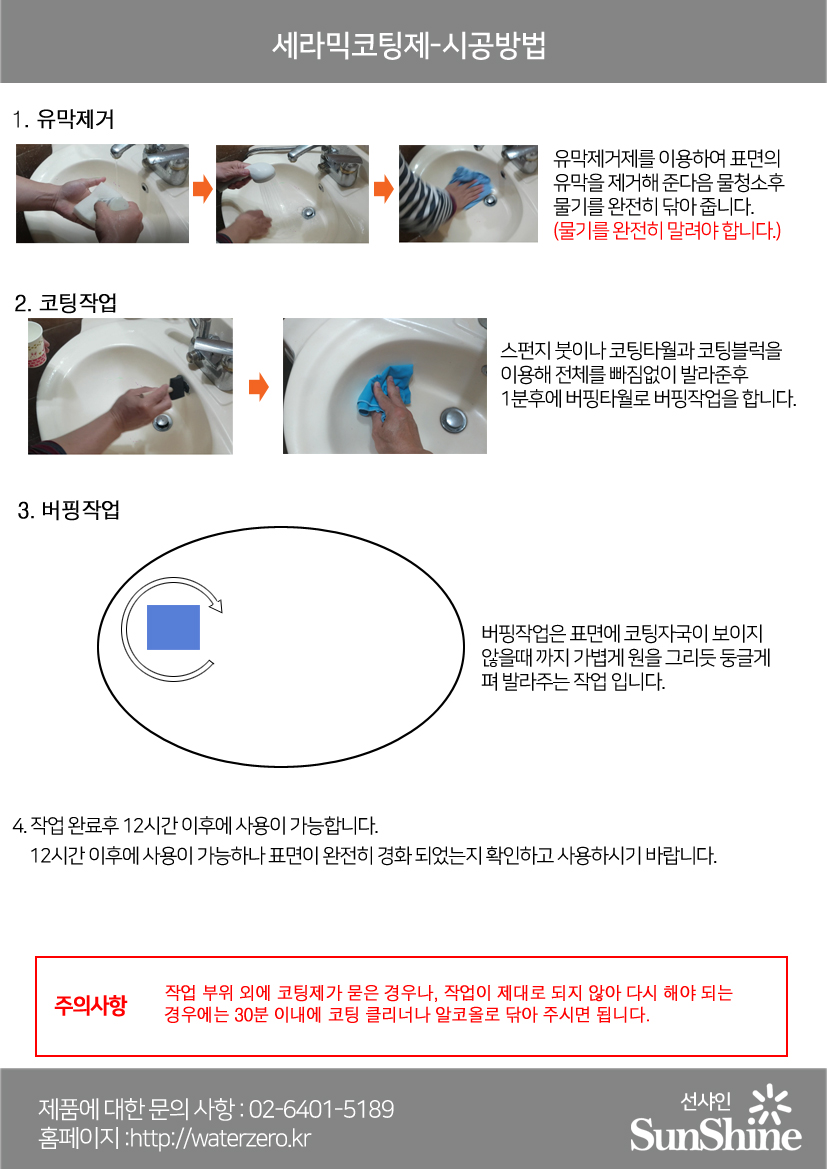 세라믹코팅제-시공방법

1. 유막제거

유막제거제를 이용하여 표면의 유막을 제거해 준다음 물청소후 물기를 완전히 닦아 줍니다.
(물기를 완전히 말려야 합니다.)

2. 코팅작업

스펀지 붓이나 코팅타월과 코팅블럭을 이용해 전체를 빠짐없이 발라준후 1분후에 버핑타월로 버핑작업을 합니다.

3. 버핑작업

버핑작업은 표면에 코팅자국이 보이지 않을때 까지 가볍게 원을 그리듯 둥글게 펴 발라주는 작업 입니다.

4. 작업 완료후 12시간 이후에 사용이 가능합니다.
12시간 이후에 사용이 가능하나 표면이 완전히 경화 되었는지 확인하고 사용하시기 바랍니다.

주의사항

작업 부위 외에 코팅제가 묻은 경우나, 작업이 제대로 되지 않아 다시 해야 되는 경우에는 30분 이내에 코팅 클리너나 알코올로 닦아 주시면 됩니다.

제품에 대한 문의 사항 : 02-6401-5189
홈페이지 :http://waterzero.kr

선샤인
SunShine