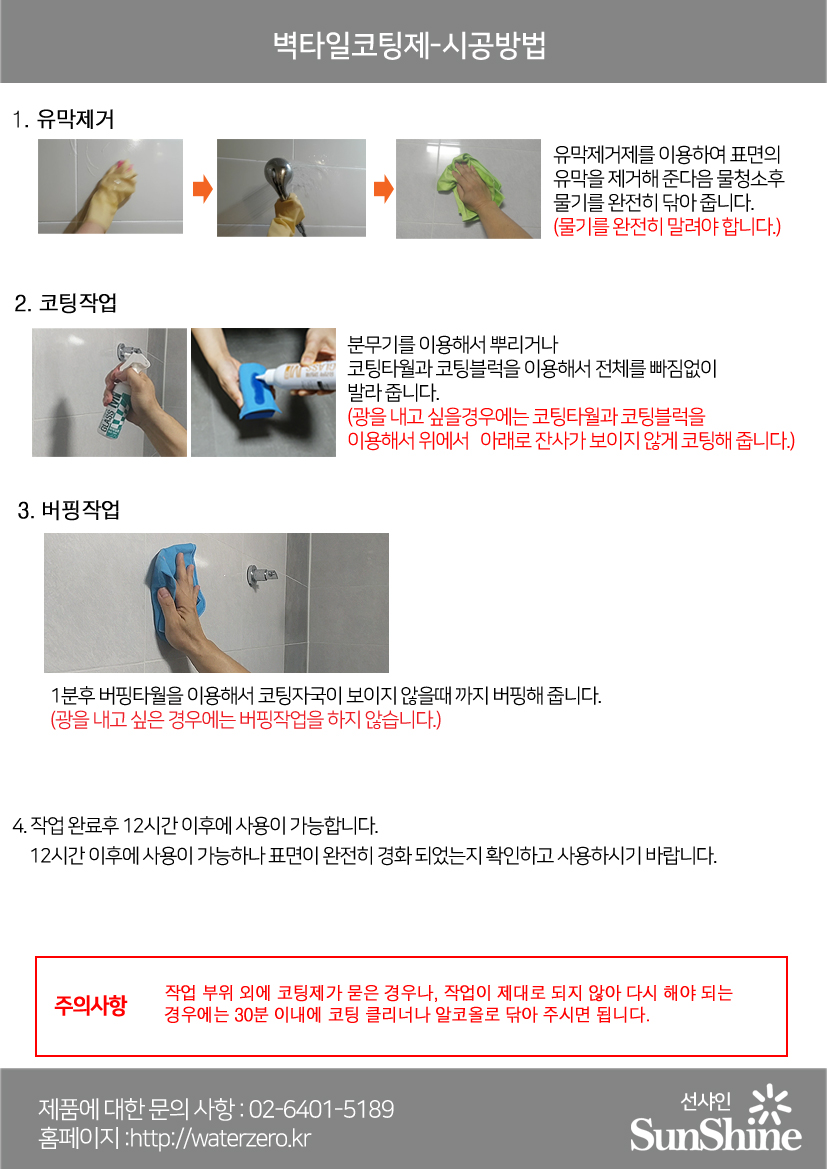 벽타일코팅제-시공방법

1. 유막제거

유막제거제를 이용하여 표면의 유막을 제거해 준다음 물청소후 물기를 완전히 닦아 줍니다.
(물기를 완전히 말려야 합니다.)

2. 코팅작업

분무기를 이용해서 뿌리거나
코팅타월과 코팅블럭을 이용해서 전체를 빠짐없이 발라 줍니다.
(광을 내고 싶을경우에는 코팅타월과 코팅블럭을 이용해서 위에서 아래로 잔사가 보이지 않게 코팅해 줍니다.)

3. 버핑작업

1분후 버핑타월을 이용해서 코팅자국이 보이지 않을때 까지 버핑해 줍니다.
(광을 내고 싶은 경우에는 버핑작업을 하지 않습니다.)

4. 작업 완료후 12시간 이후에 사용이 가능합니다.
12시간 이후에 사용이 가능하나 표면이 완전히 경화 되었는지 확인하고 사용하시기 바랍니다.

주의사항

작업 부위 외에 코팅제가 묻은 경우나, 작업이 제대로 되지 않아 다시 해야 되는 경우에는 30분 이내에 코팅 클리너나 알코올로 닦아 주시면 됩니다.

제품에 대한 문의 사항 : 02-6401-5189
홈페이지 :http://waterzero.kr

선샤인
SunShine