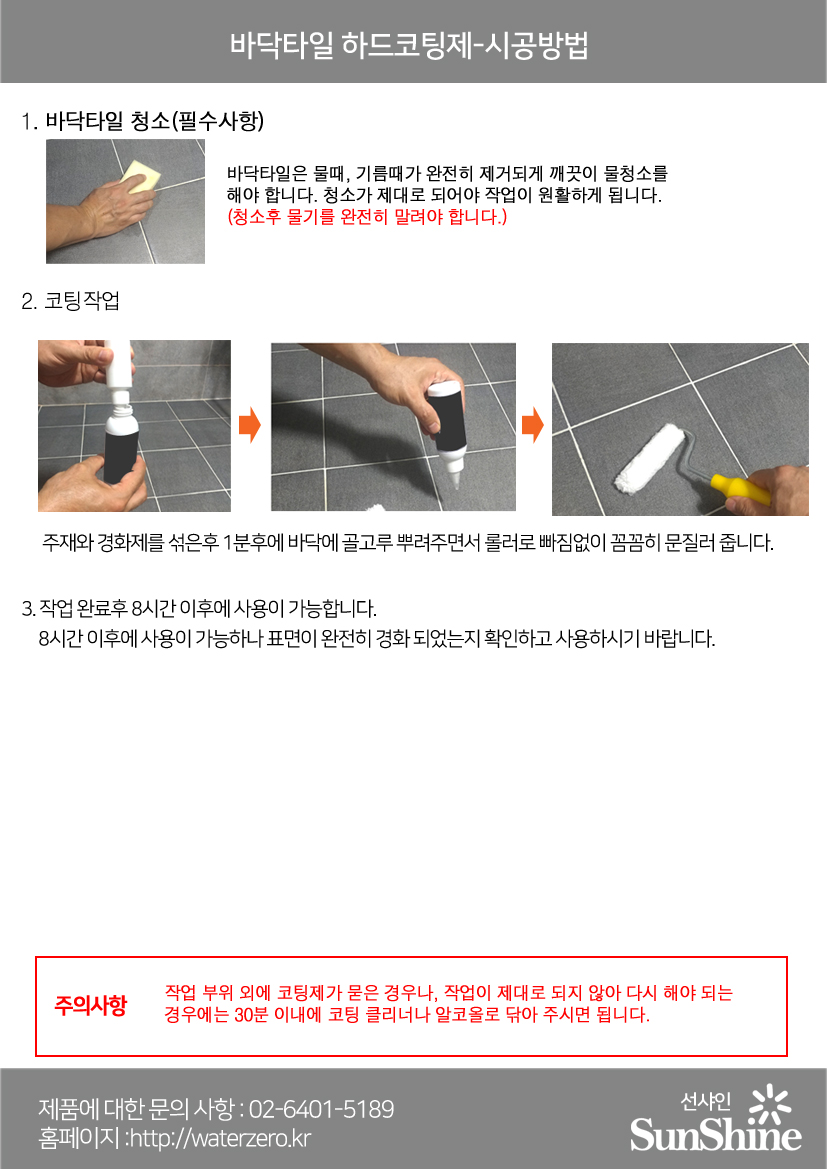 바닥타일 하드코팅제-시공방법

1. 바닥타일 청소(필수사항)

바닥타일은 물때, 기름때가 완전히 제거되게 깨끗이 물청소를 해야 합니다. 청소가 제대로 되어야 작업이 원활하게 됩니다.
(청소후 물기를 완전히 말려야 합니다.)

2. 코팅작업

주재와 경화제를 섞은후 1분후에 바닥에 골고루 뿌려주면서 롤러로 빠짐없이 꼼꼼히 문질러 줍니다.

3. 작업 완료후 8시간 이후에 사용이 가능합니다.
8시간 이후에 사용이 가능하나 표면이 완전히 경화 되었는지 확인하고 사용하시기 바랍니다.

주의사항

작업 부위 외에 코팅제가 묻은 경우나, 작업이 제대로 되지 않아 다시 해야 되는 경우에는 30분 이내에 코팅 클리너나 알코올로 닦아 주시면 됩니다.

제품에 대한 문의 사항 : 02-6401-5189
홈페이지 :http://waterzero.kr

선샤인
SunShine