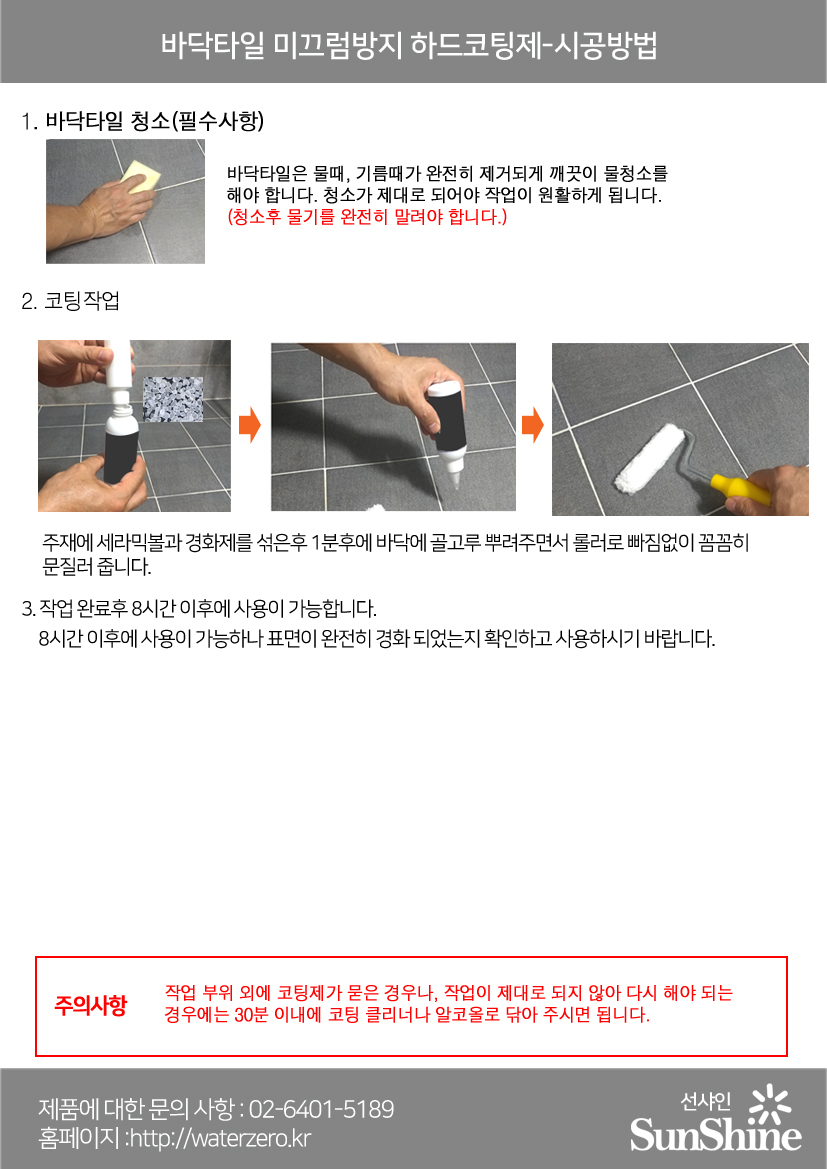 바닥타일 미끄럼방지 하드코팅제-시공방법

1. 바닥타일 청소(필수사항)

바닥타일은 물때, 기름때가 완전히 제거되게 깨끗이 물청소를 해야 합니다. 청소가 제대로 되어야 작업이 원활하게 됩니다.
(청소후 물기를 완전히 말려야 합니다.)

2. 코팅작업

주재에 세라믹볼과 경화제를 섞은후 1분후에 바닥에 골고루 뿌려주면서 롤러로 빠짐없이 꼼꼼히 문질러 줍니다.

3. 작업 완료후 8시간 이후에 사용이 가능합니다.
8시간 이후에 사용이 가능하나 표면이 완전히 경화 되었는지 확인하고 사용하시기 바랍니다.

주의사항

작업 부위 외에 코팅제가 묻은 경우나, 작업이 제대로 되지 않아 다시 해야 되는 경우에는 30분 이내에 코팅 클리너나 알코올로 닦아 주시면 됩니다.

제품에 대한 문의 사항 : 02-6401-5189
홈페이지 :http://waterzero.kr

선샤인
SunShine