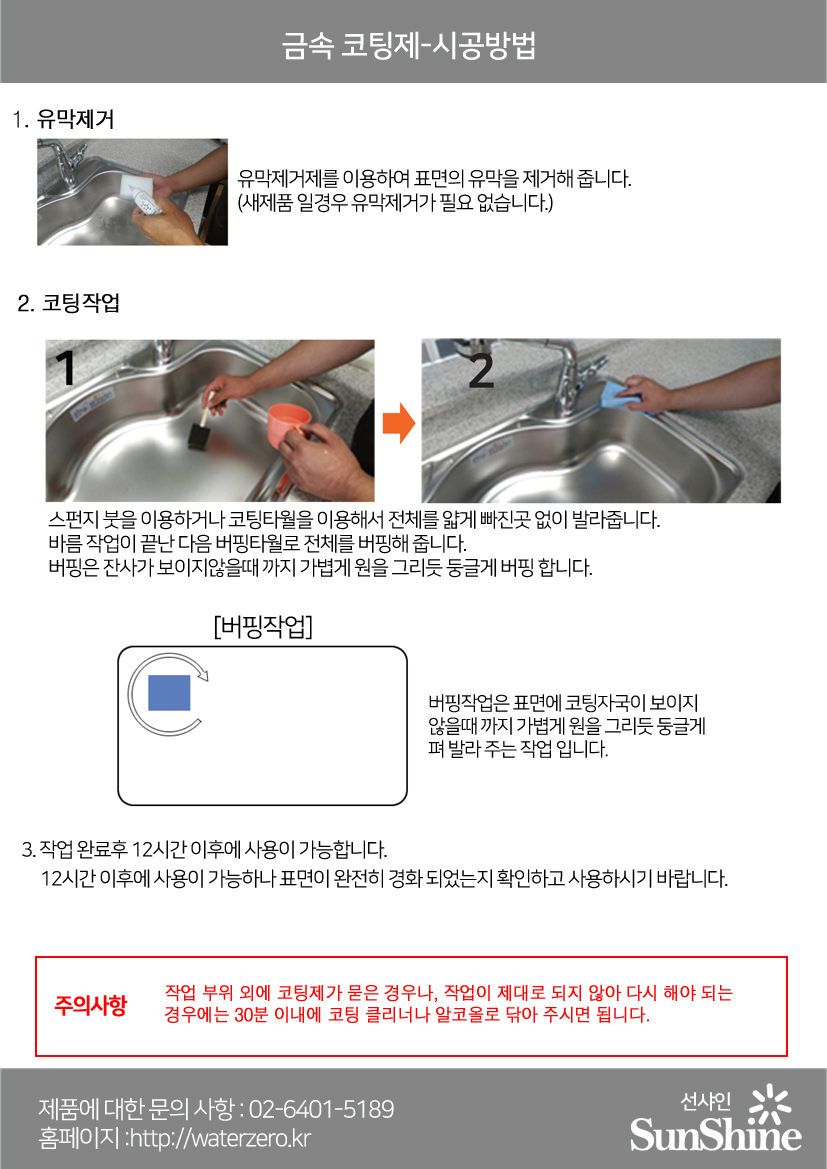 금속 코팅제-시공방법

1. 유막제거

유막제거제를 이용하여 표면의 유막을 제거해 줍니다.
(새제품 일경우 유막제거가 필요 없습니다.)

2. 코팅작업

1

2

스펀지 붓을 이용하거나 코팅타월을 이용해서 전체를 얇게 빠진곳 없이 발라줍니다.
바름 작업이 끝난 다음 버핑타월로 전체를 버핑해 줍니다.
버핑은 잔사가 보이지않을때 까지 가볍게 원을 그리듯 둥글게 버핑 합니다.

[버핑작업]

버핑작업은 표면에 코팅자국이 보이지 않을때 까지 가볍게 원을 그리듯 둥글게 펴 발라 주는 작업 입니다.

3. 작업 완료후 12시간 이후에 사용이 가능합니다.
12시간 이후에 사용이 가능하나 표면이 완전히 경화 되었는지 확인하고 사용하시기 바랍니다.

주의사항

작업 부위 외에 코팅제가 묻은 경우나, 작업이 제대로 되지 않아 다시 해야 되는 경우에는 30분 이내에 코팅 클리너나 알코올로 닦아 주시면 됩니다.

제품에 대한 문의 사항 : 02-6401-5189
홈페이지 :http://waterzero.kr

선샤인
SunShine