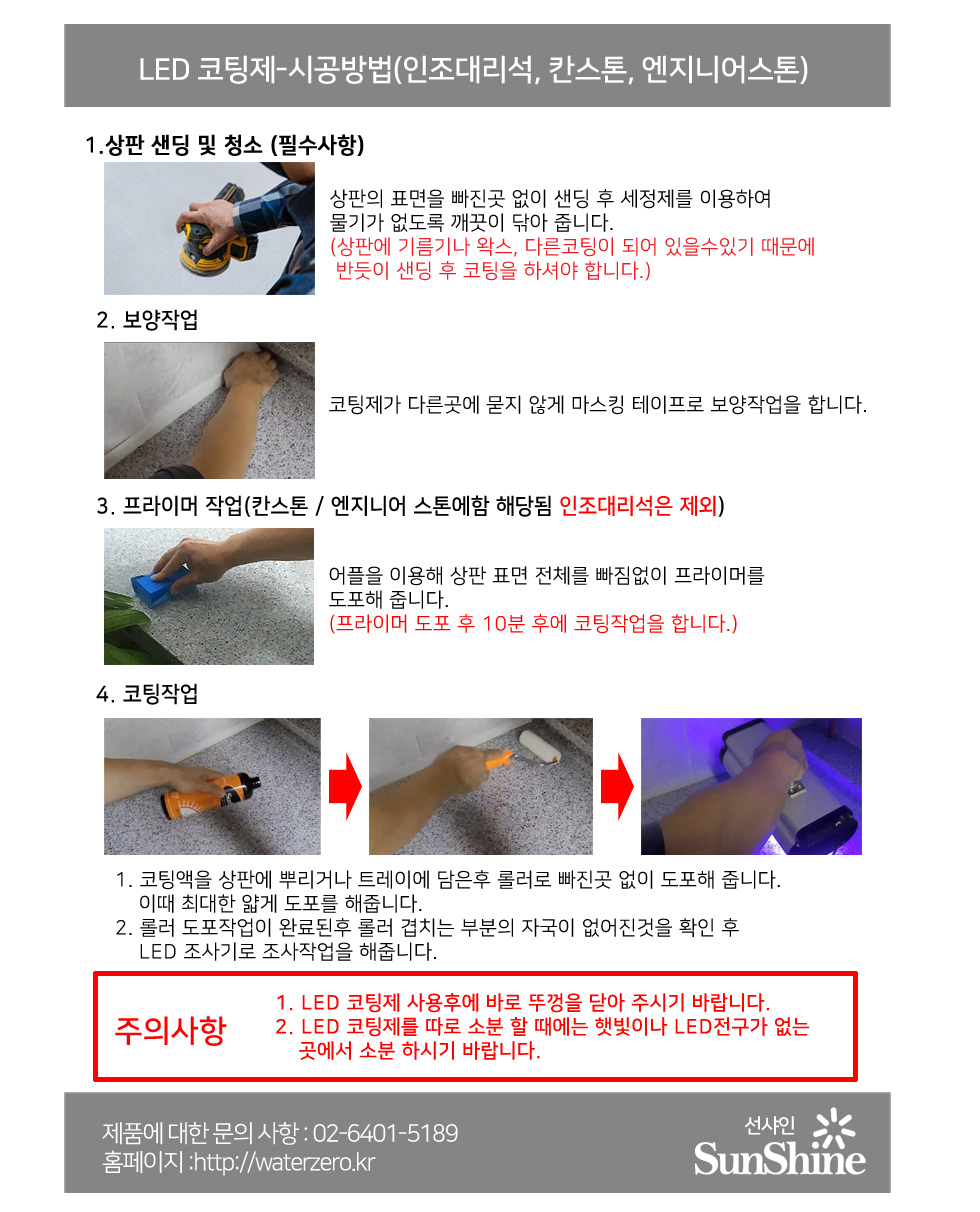 LED 코팅제-시공방법(인조대리석, 칸스톤, 엔지니어스톤)

1.상판 샌딩 및 청소 (필수사항)

상판의 표면을 빠진곳 없이 샌딩 후 세정제를 이용하여 물기가 없도록 깨끗이 닦아 줍니다.
(상판에 기름기나 왁스, 다른코팅이 되어 있을수있기 때문에 반듯이 샌딩 후 코팅을 하셔야 합니다.)

2. 보양작업

코팅제가 다른곳에 묻지 않게 마스킹 테이프로 보양작업을 합니다.

3. 프라이머 작업(칸스톤 / 엔지니어 스톤에함 해당됨 인조대리석은 제외)

어플을 이용해 상판 표면 전체를 빠짐없이 프라이머를 도포해 줍니다.
(프라이머 도포 후 10분 후에 코팅작업을 합니다.)

4. 코팅작업

1. 코팅액을 상판에 뿌리거나 트레이에 담은후 롤러로 빠진곳 없이 도포해 줍니다.
이때 최대한 얇게 도포를 해줍니다.
2. 롤러 도포작업이 완료된후 롤러 겹치는 부분의 자국이 없어진것을 확인 후
LED 조사기로 조사작업을 해줍니다.

주의사항

1. LED 코팅제 사용후에 바로 뚜껑을 닫아 주시기 바랍니다.
2. LED 코팅제를 따로 소분 할 때에는 햇빛이나 LED전구가 없는 곳에서 소분 하시기 바랍니다.

제품에 대한 문의 사항 : 02-6401-5189
홈페이지 :http://waterzero.kr

선샤인
SunShine